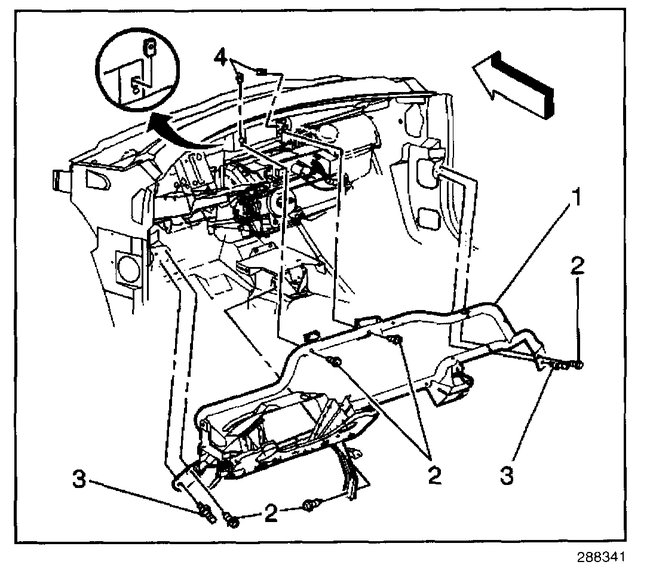 4
1
2
2
3
3
2
288341