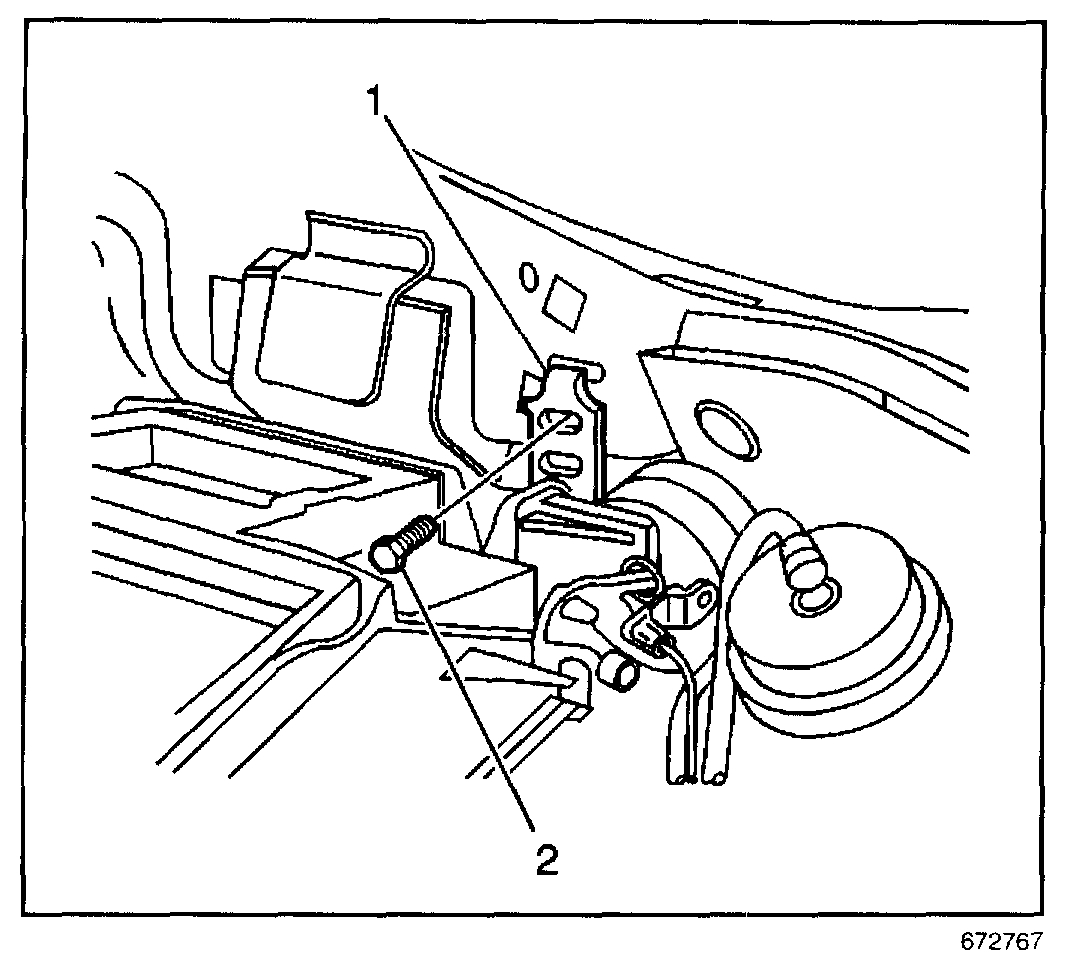 1

2

672767