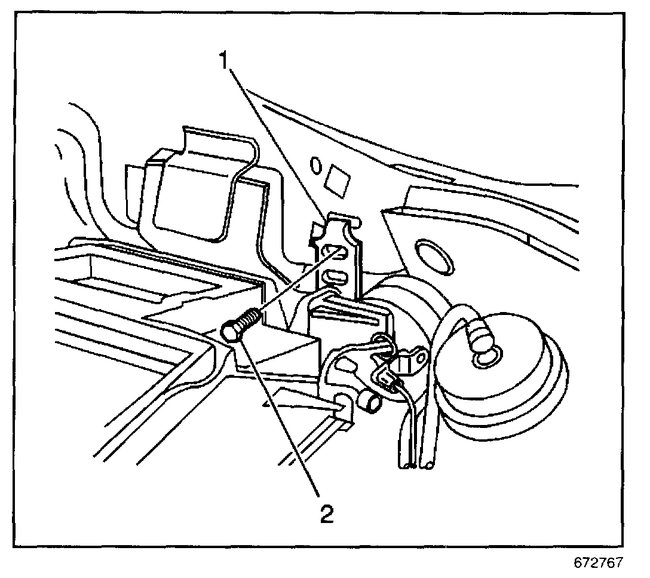 1
2
672767