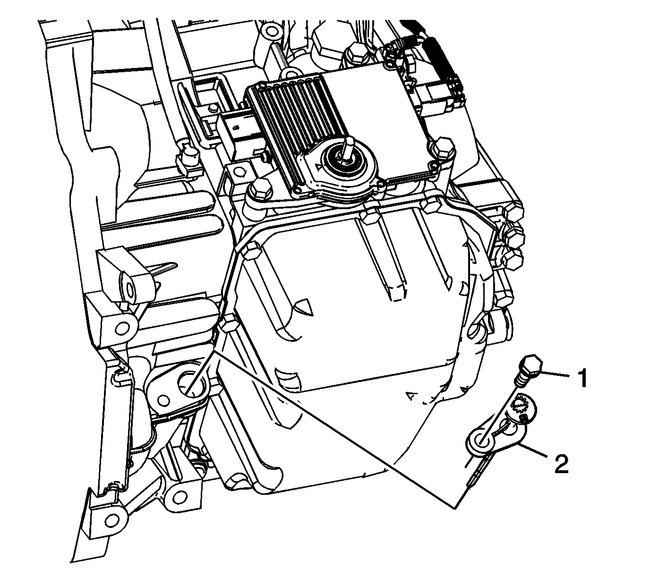 1
2