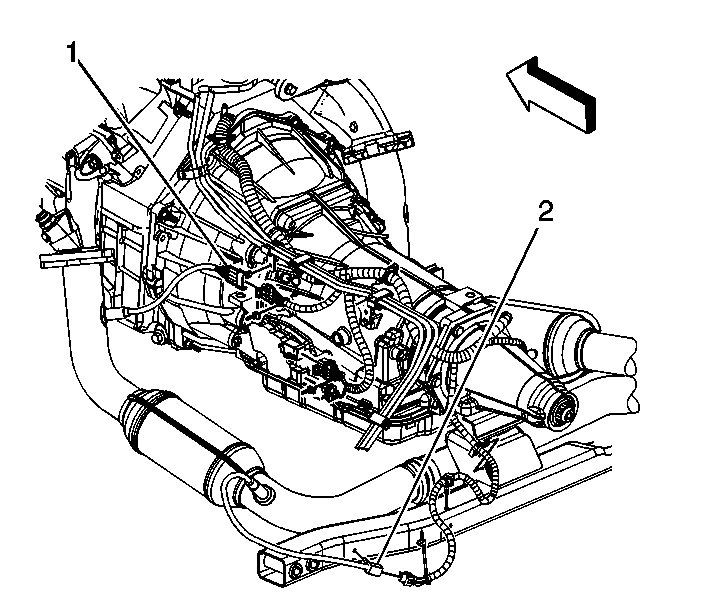 1
2