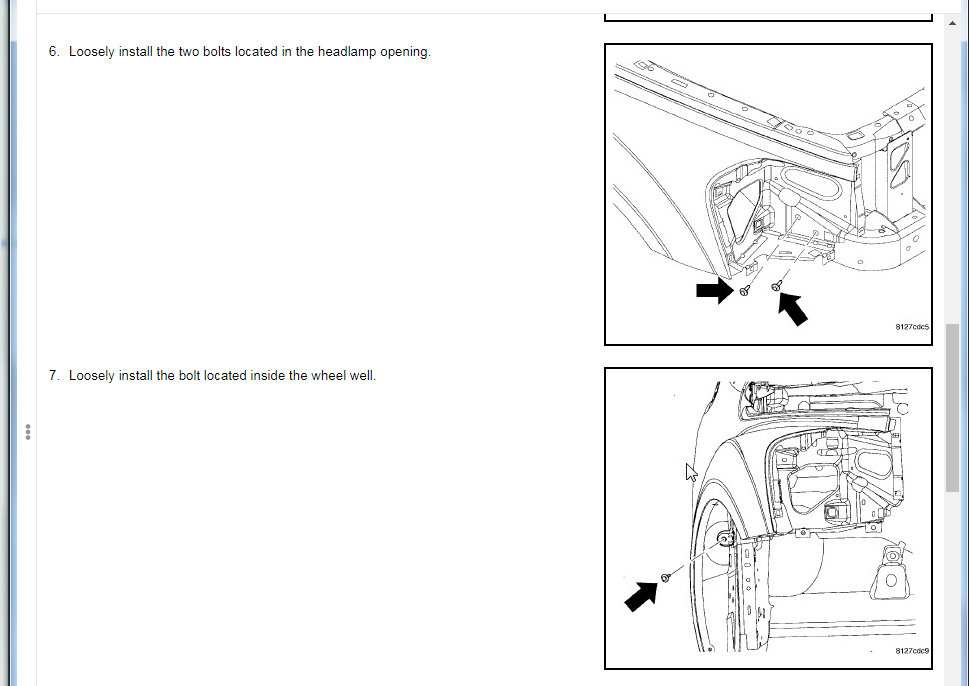 6. Loosely install the two bolts located in the headlamp opening.

8127cdc5

7. Loosely install the bolt located inside the wheel well.

8127cdc9