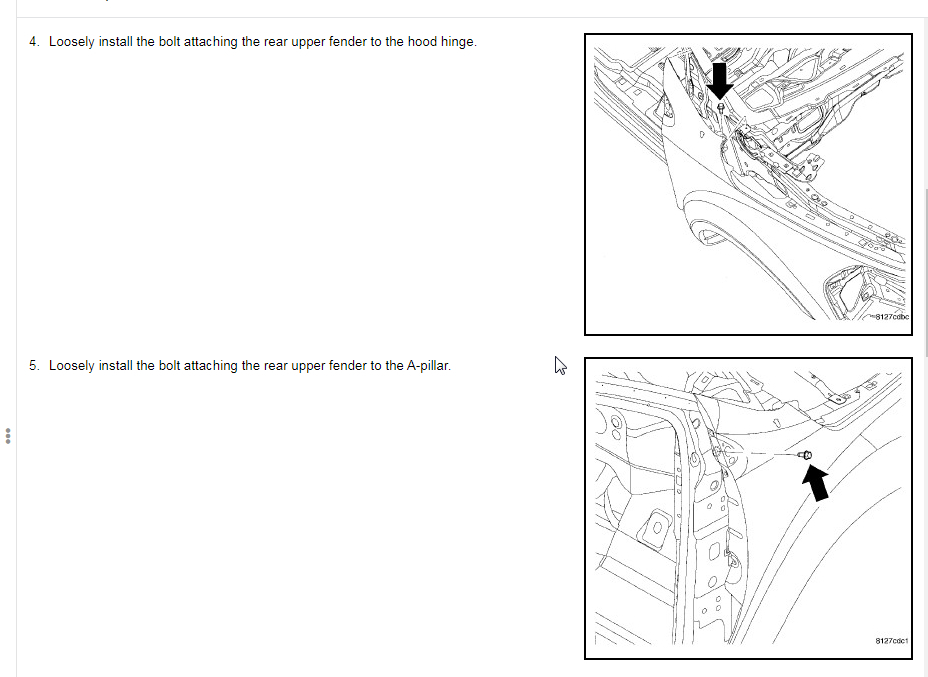 4. Loosely install the bolt attaching the rear upper fender to the hood hinge.

8127cdbc

5. Loosely install the bolt attaching the rear upper fender to the A-pillar.

8127cdc1