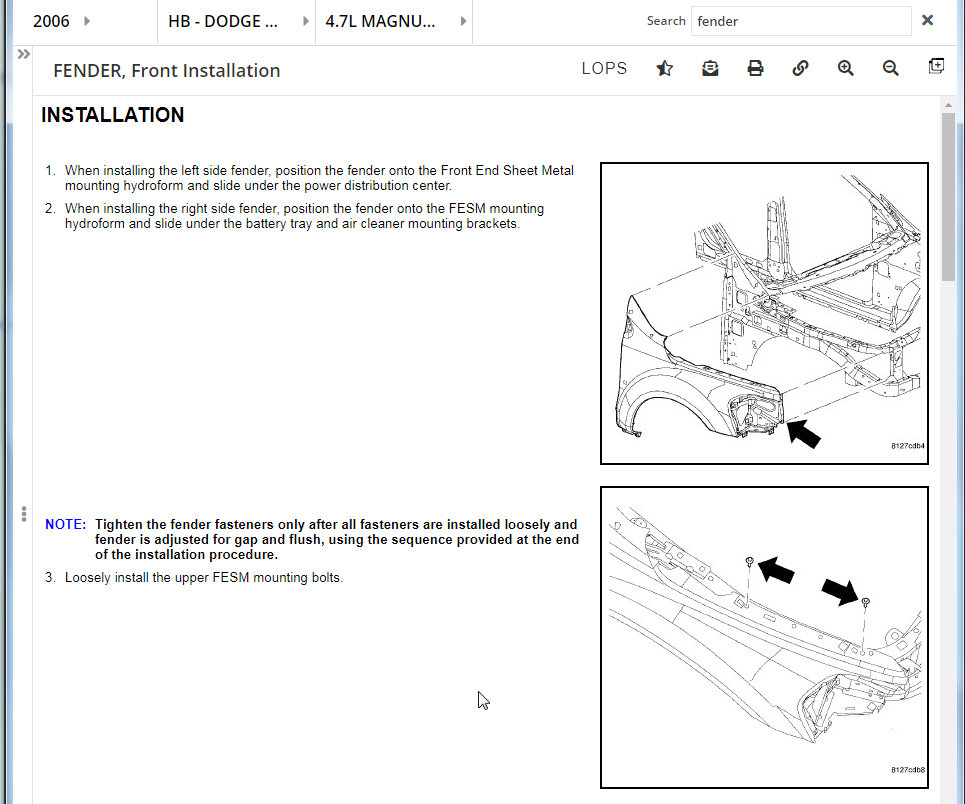 2006 HB - DODGE ... 4.7L MAGNU... Search fender

FENDER, Front Installation LOPS

INSTALLATION

1. When installing the left side fender, position the fender onto the Front End Sheet Metal mounting hydroform and slide under the power distribution center.
2. When installing the right side fender, position the fender onto the FESM mounting hydroform and slide under the battery tray and air cleaner mounting brackets.

8127cdb4

NOTE: Tighten the fender fasteners only after all fasteners are installed loosely and fender is adjusted for gap and flush, using the sequence provided at the end of the installation procedure.

3. Loosely install the upper FESM mounting bolts.

8127cdb8