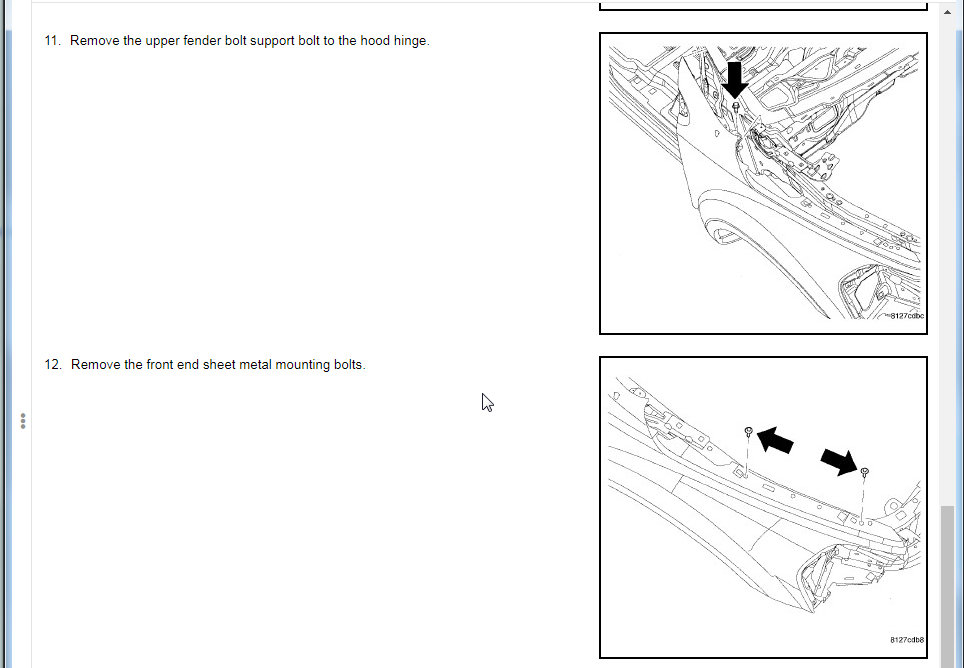 11. Remove the upper fender bolt support bolt to the hood hinge.

8127cdbc

12. Remove the front end sheet metal mounting bolts.

8127cdb8