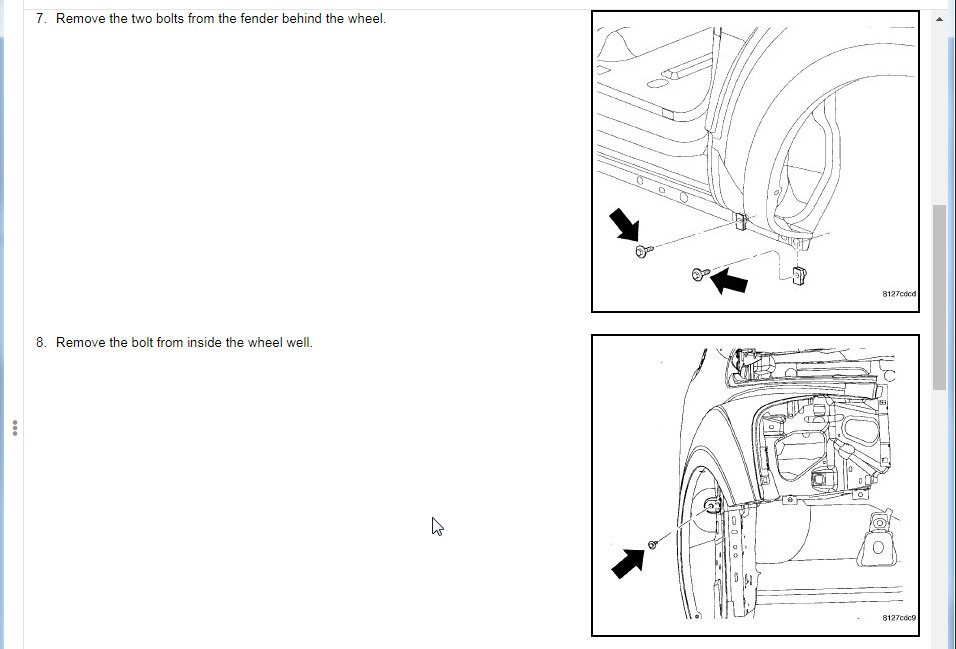 7. Remove the two bolts from the fender behind the wheel.

8127cdcd

8. Remove the bolt from inside the wheel well.

8127cdc9