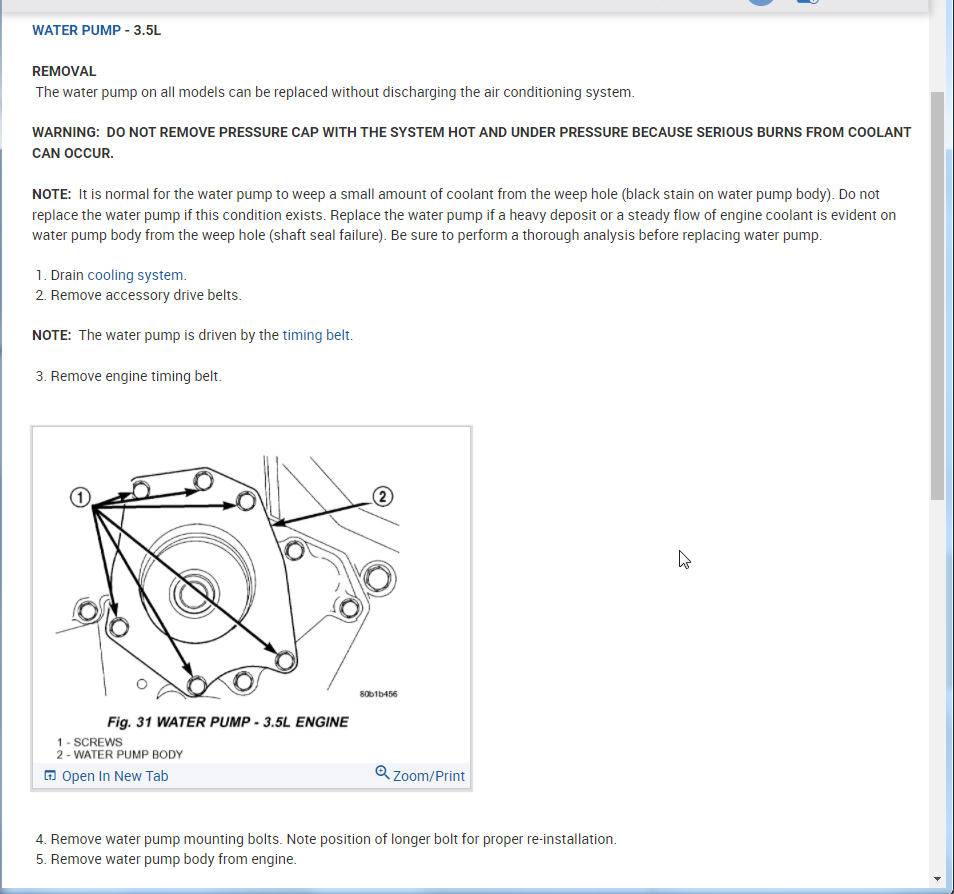 WATER PUMP - 3.5L

REMOVAL

The water pump on all models can be replaced without discharging the air conditioning system.

WARNING: DO NOT REMOVE PRESSURE CAP WITH THE SYSTEM HOT AND UNDER PRESSURE BECAUSE SERIOUS BURNS FROM COOLANT CAN OCCUR.

NOTE: It is normal for the water pump to weep a small amount of coolant from the weep hole (black stain on water pump body). Do not replace the water pump if this condition exists. Replace the water pump if a heavy deposit or a steady flow of engine coolant is evident on water pump body from the weep hole (shaft seal failure). Be sure to perform a thorough analysis before replacing water pump.

1. Drain cooling system.
2. Remove accessory drive belts.

NOTE: The water pump is driven by the timing belt.

3. Remove engine timing belt.

1
2
80b1b456

Fig. 31 WATER PUMP - 3.5L ENGINE

1 - SCREWS
2 - WATER PUMP BODY

Open In New Tab
Zoom/Print

4. Remove water pump mounting bolts. Note position of longer bolt for proper re-installation.
5. Remove water pump body from engine.