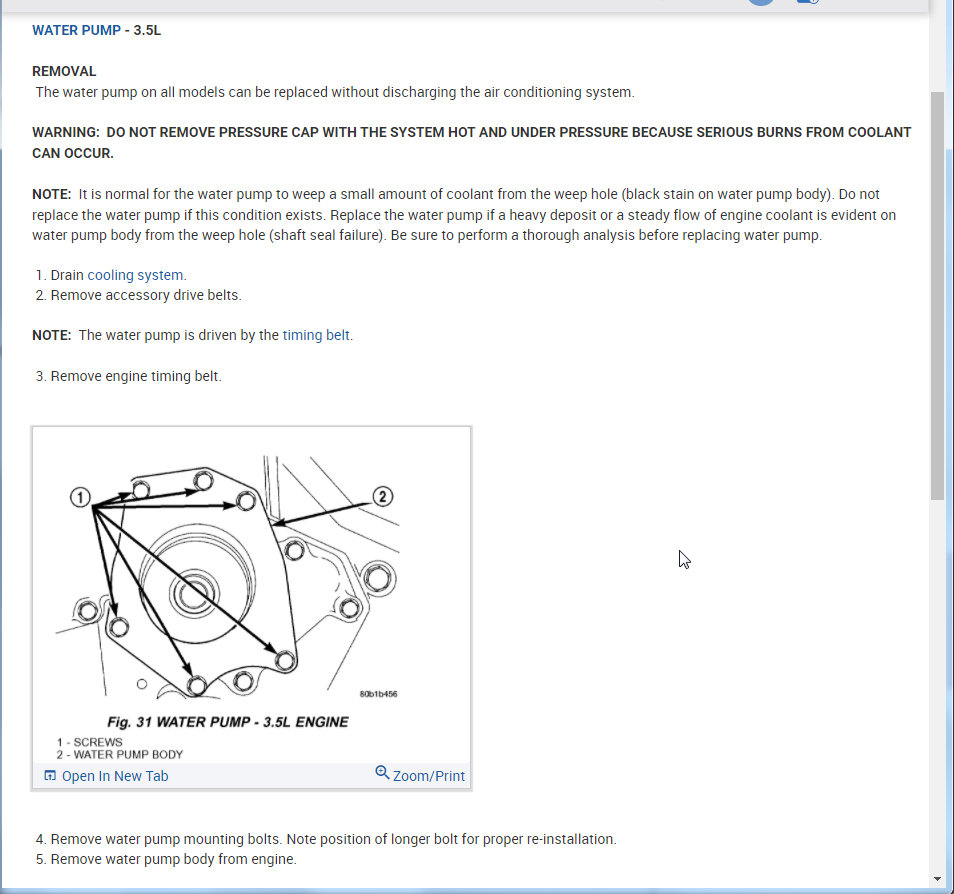 WATER PUMP - 3.5L

REMOVAL
The water pump on all models can be replaced without discharging the air conditioning system.

WARNING: DO NOT REMOVE PRESSURE CAP WITH THE SYSTEM HOT AND UNDER PRESSURE BECAUSE SERIOUS BURNS FROM COOLANT CAN OCCUR.

NOTE: It is normal for the water pump to weep a small amount of coolant from the weep hole (black stain on water pump body). Do not replace the water pump if this condition exists. Replace the water pump if a heavy deposit or a steady flow of engine coolant is evident on water pump body from the weep hole (shaft seal failure). Be sure to perform a thorough analysis before replacing water pump.

1. Drain cooling system.
2. Remove accessory drive belts.

NOTE: The water pump is driven by the timing belt.

3. Remove engine timing belt.

1
2
80b1b456
Fig. 31 WATER PUMP - 3.5L ENGINE
1 - SCREWS
2 - WATER PUMP BODY
Open In New Tab
Zoom/Print

4. Remove water pump mounting bolts. Note position of longer bolt for proper re-installation.
5. Remove water pump body from engine.