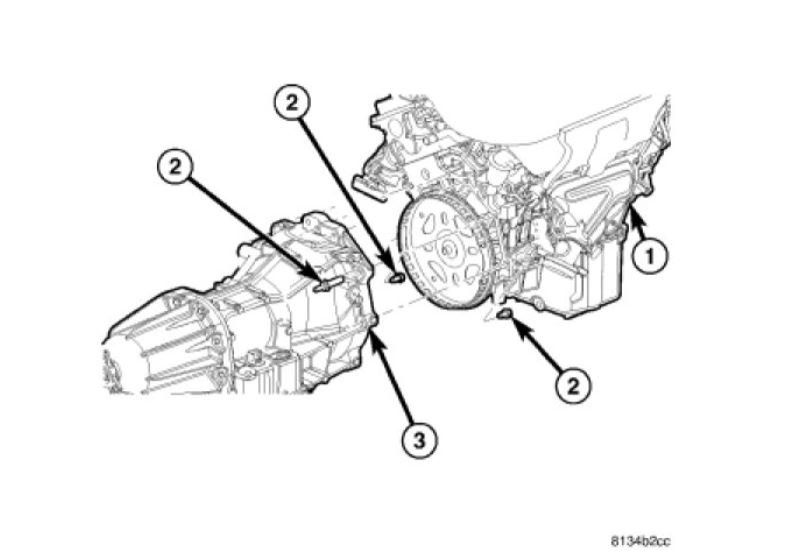 2
2
1
2
3
8134b2cc