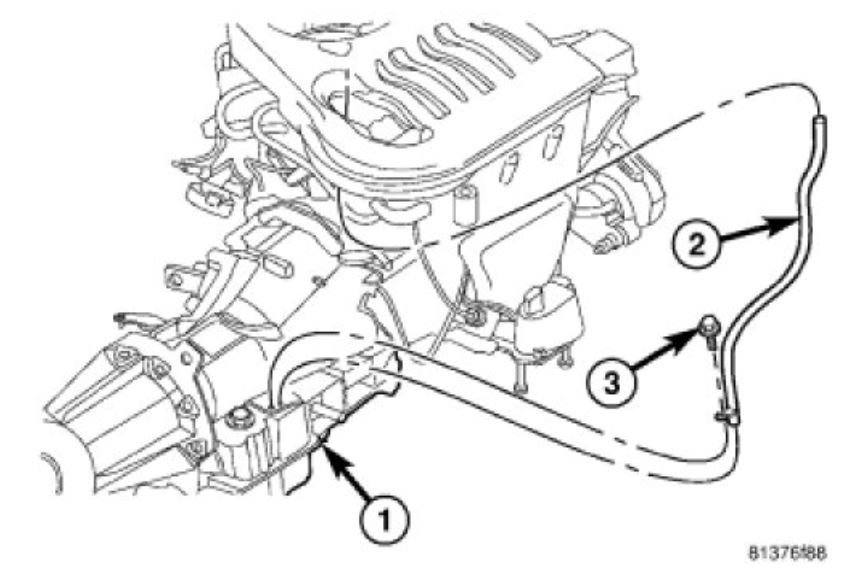 2

3

1

81376f88