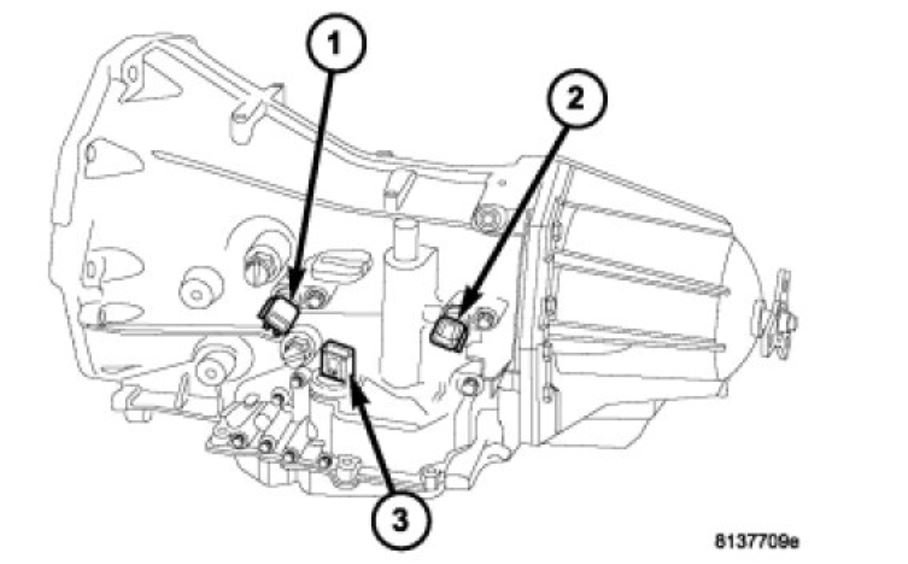 1
2
3
8137709e