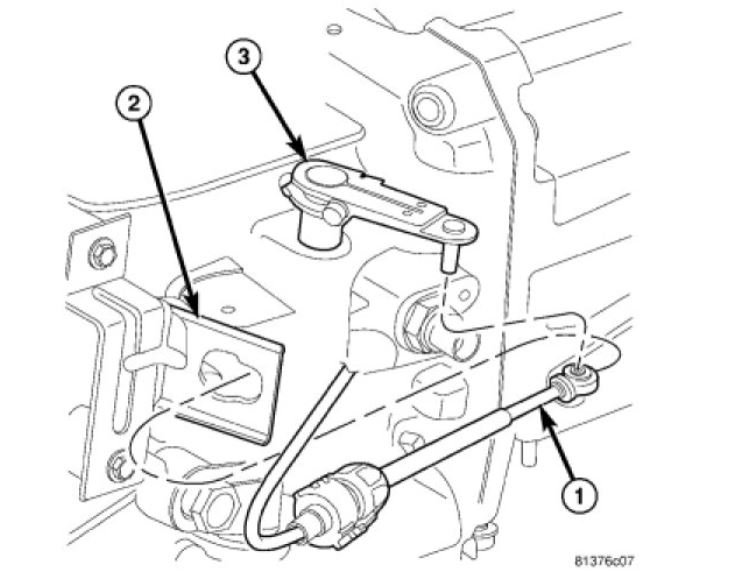 3
2
1
81376c07