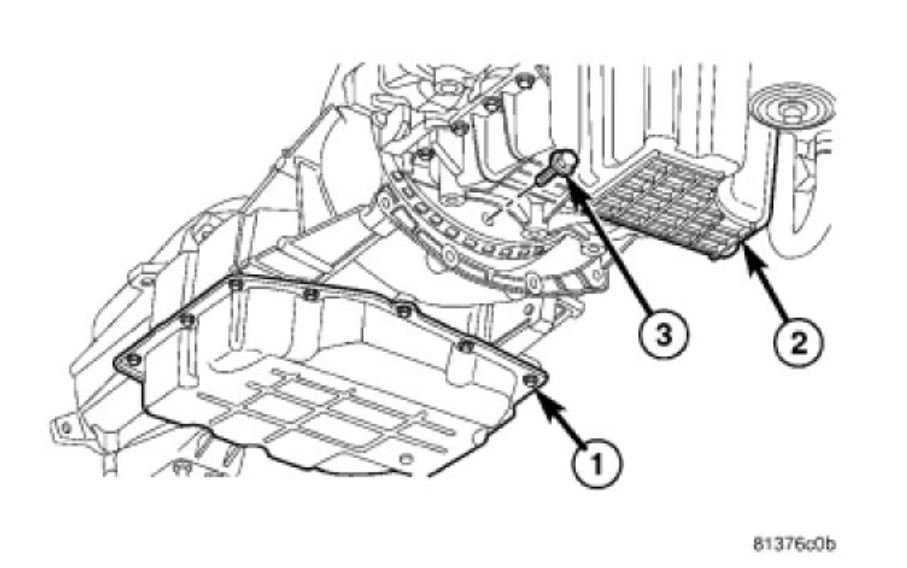 3
2
1
81376c0b