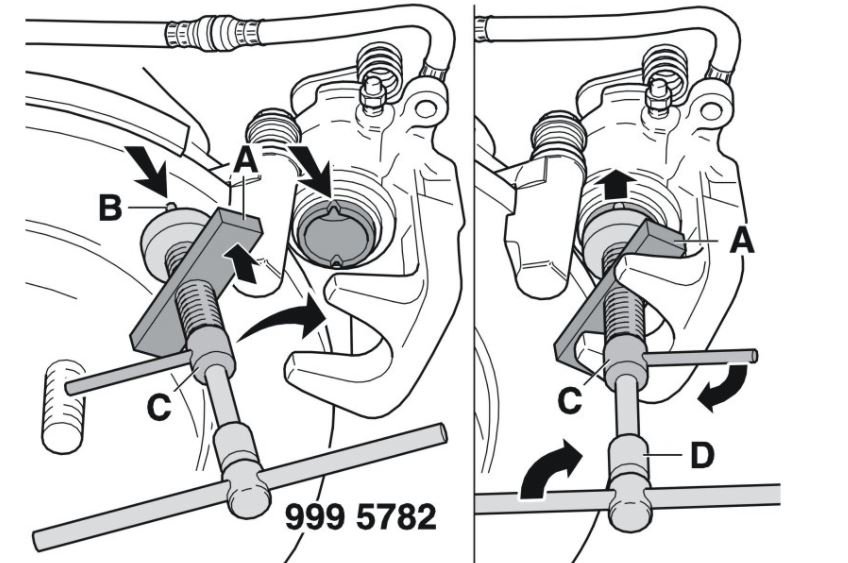 A
B
C
999 5782
A
C
D