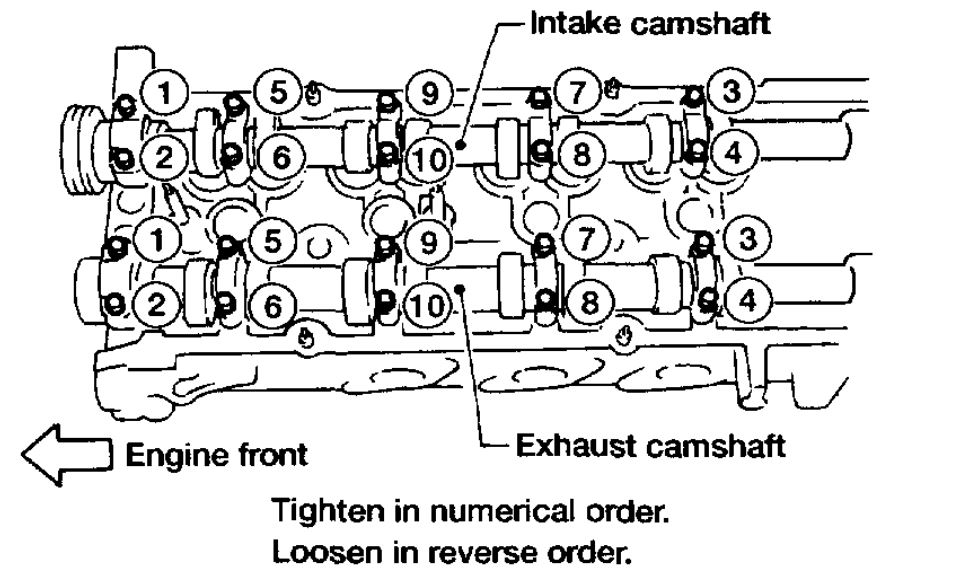 Intake camshaft

1 5 9 7 3
2 6 10 8 4
1 5 9 7 3
2 6 10 8 4

Engine front

Exhaust camshaft

Tighten in numerical order.
Loosen in reverse order.