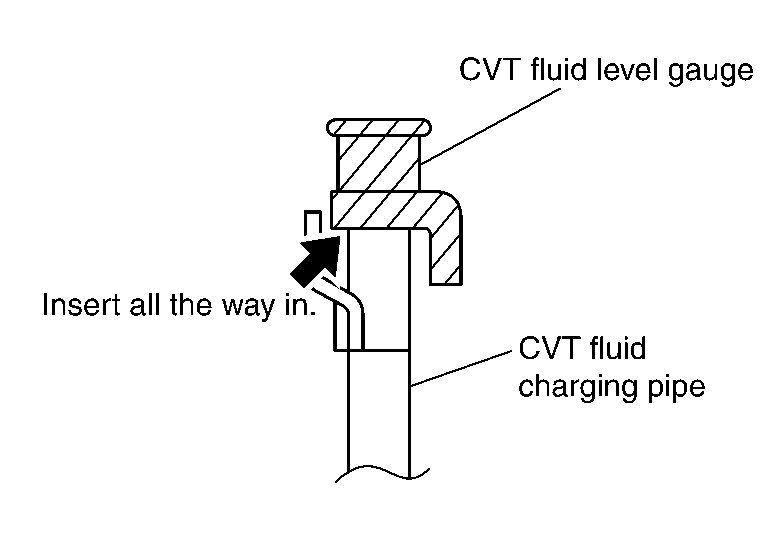 CVT fluid level gauge

Insert all the way in.

CVT fluid charging pipe