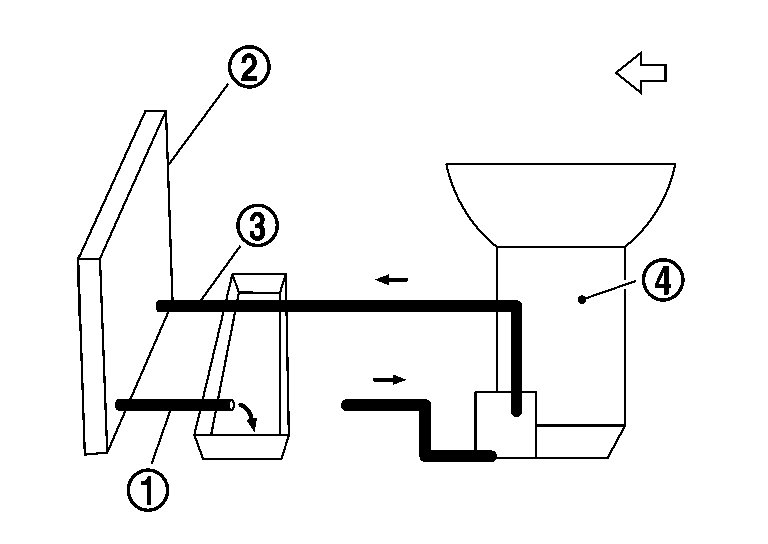 ②
③
④
①