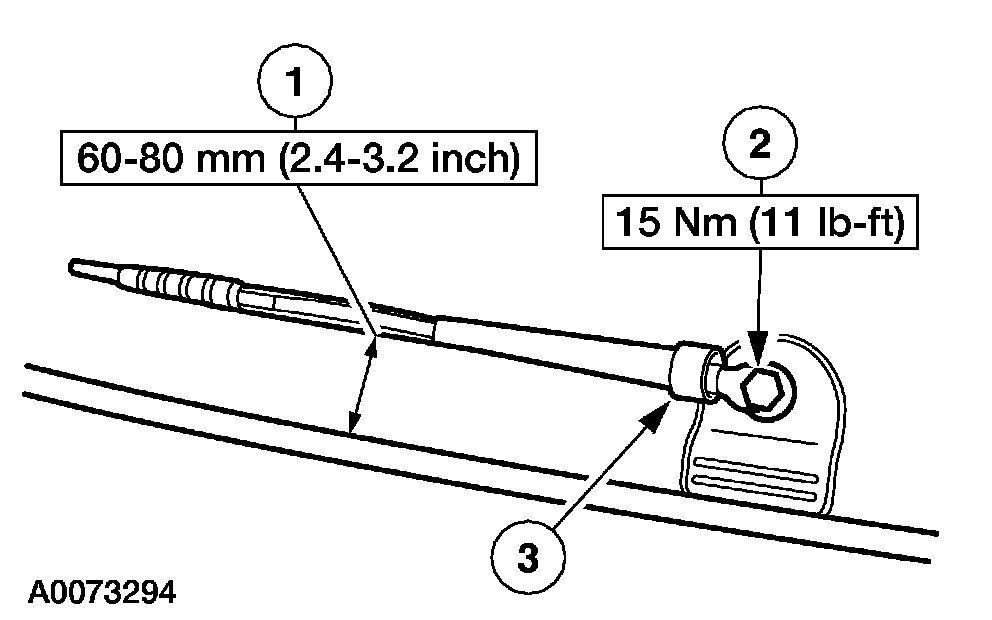 1
60-80 mm (2.4-3.2 inch)

2
15 Nm (11 lb-ft)

3

A0073294