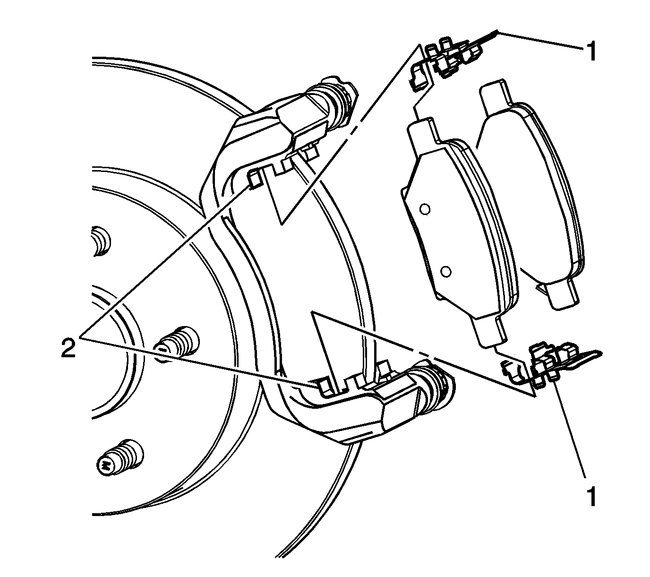 1

2

1