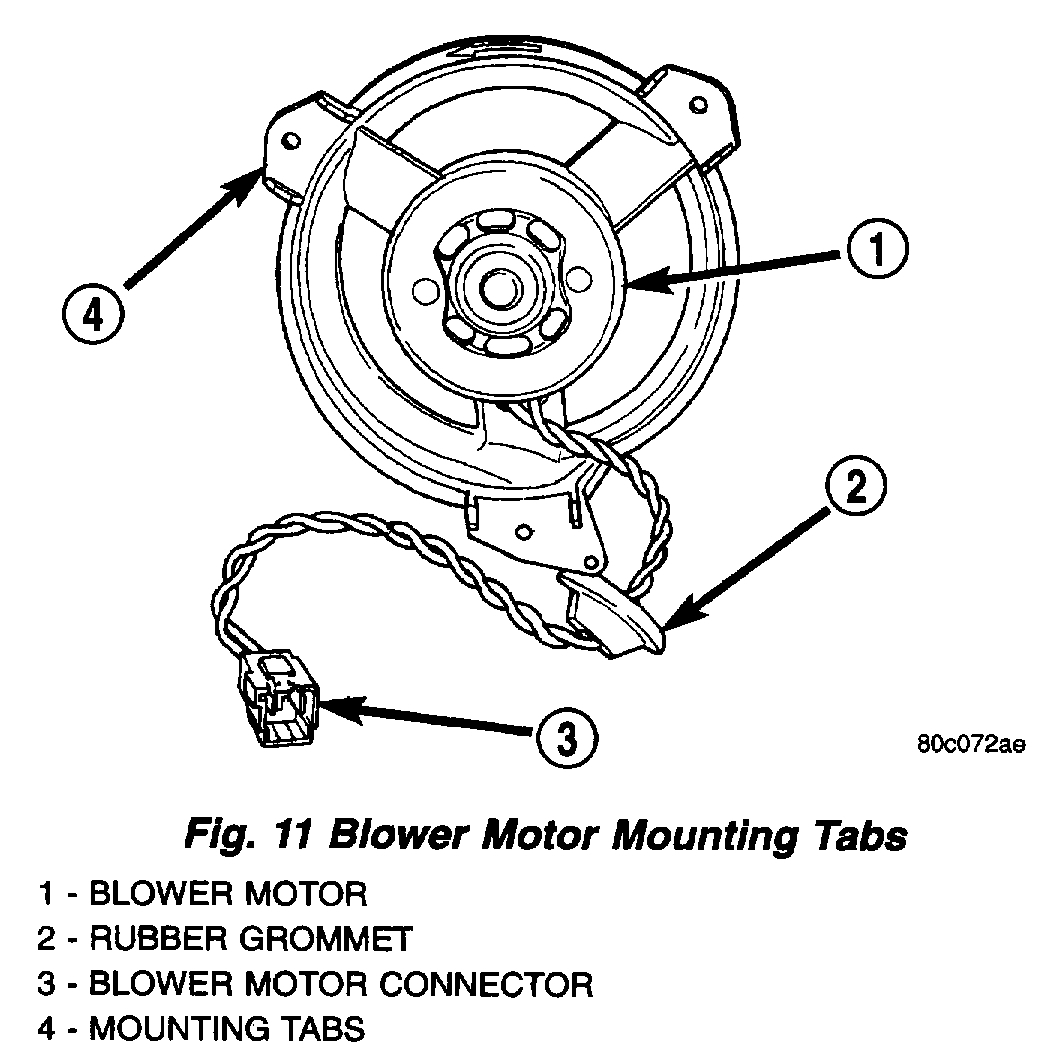 4

1

2

3

80c072ae

Fig. 11 Blower Motor Mounting Tabs

1 - BLOWER MOTOR
2 - RUBBER GROMMET
3 - BLOWER MOTOR CONNECTOR
4 - MOUNTING TABS