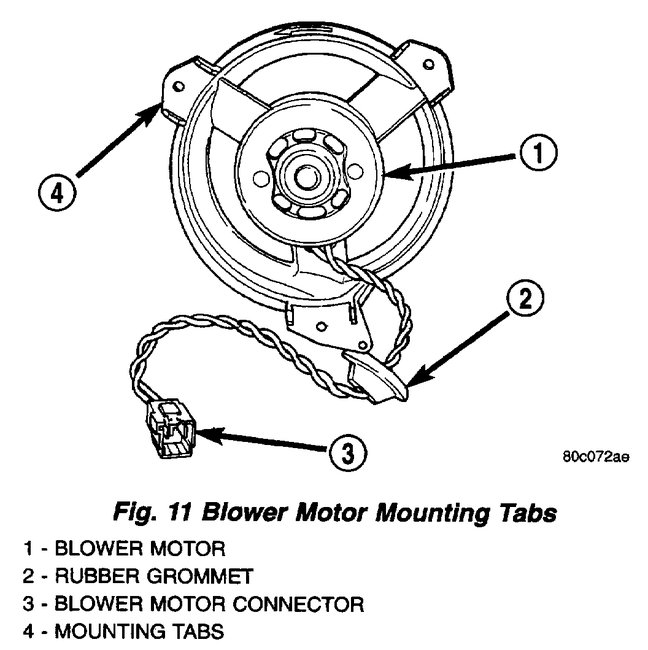 4
1
2
3
80c072ae

Fig. 11 Blower Motor Mounting Tabs
1 - BLOWER MOTOR
2 - RUBBER GROMMET
3 - BLOWER MOTOR CONNECTOR
4 - MOUNTING TABS