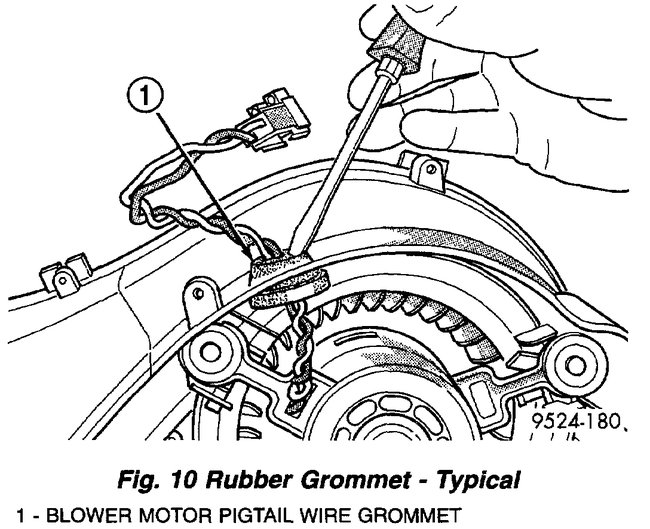 1

9524-180

Fig. 10 Rubber Grommet - Typical

1 - BLOWER MOTOR PIGTAIL WIRE GROMMET