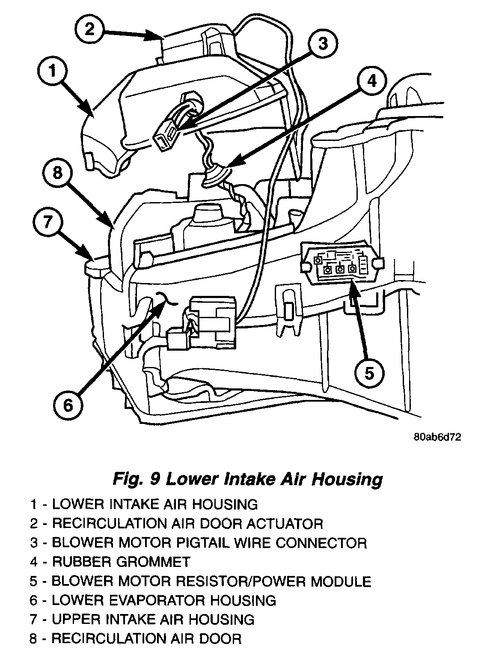 2
3
1
4
8
7
5
6
80ab6d72

Fig. 9 Lower Intake Air Housing
1 - LOWER INTAKE AIR HOUSING
2 - RECIRCULATION AIR DOOR ACTUATOR
3 - BLOWER MOTOR PIGTAIL WIRE CONNECTOR
4 - RUBBER GROMMET
5 - BLOWER MOTOR RESISTOR/POWER MODULE
6 - LOWER EVAPORATOR HOUSING
7 - UPPER INTAKE AIR HOUSING
8 - RECIRCULATION AIR DOOR