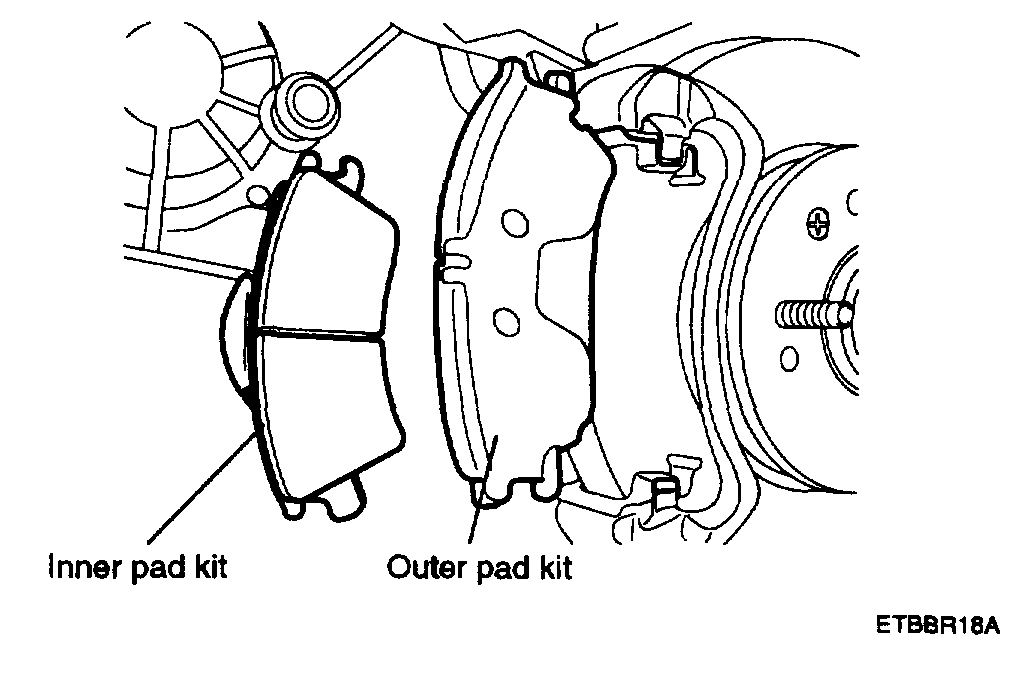 Inner pad kit
Outer pad kit

ETBBR18A