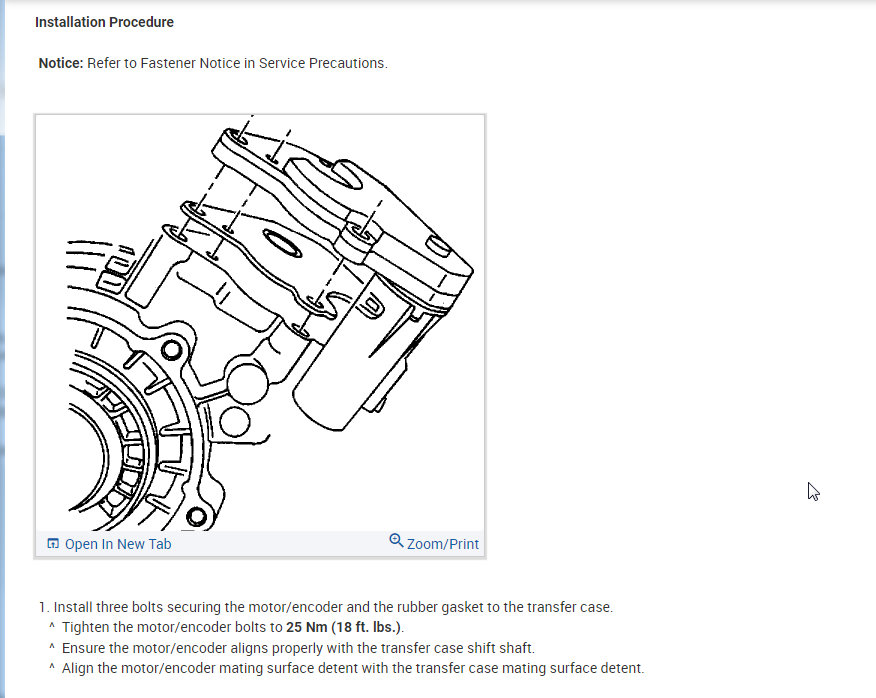 Installation Procedure

Notice: Refer to Fastener Notice in Service Precautions.

Open In New Tab

Zoom/Print

1. Install three bolts securing the motor/encoder and the rubber gasket to the transfer case.

^ Tighten the motor/encoder bolts to 25 Nm (18 ft. lbs.).

^ Ensure the motor/encoder aligns properly with the transfer case shift shaft.

^ Align the motor/encoder mating surface detent with the transfer case mating surface detent.