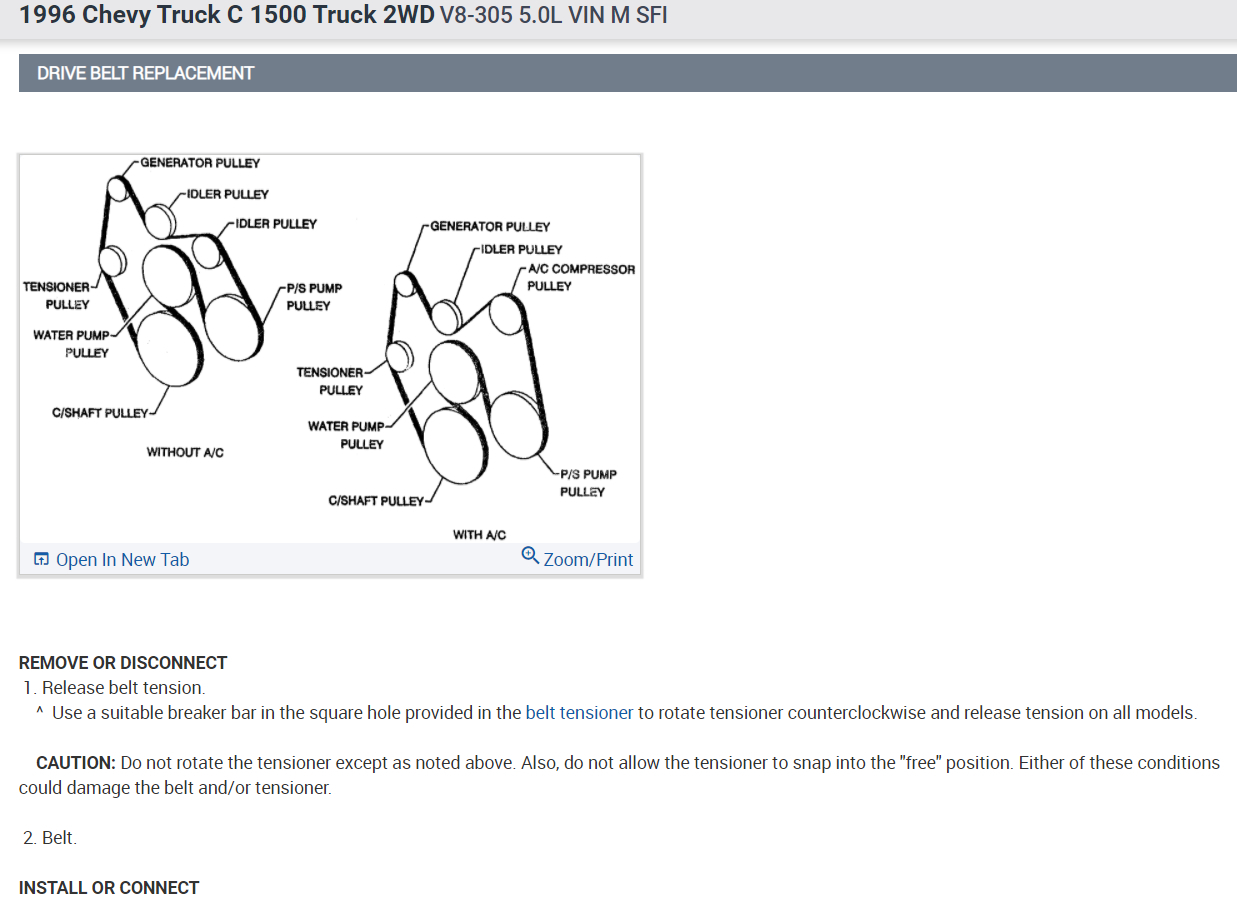 1996 Chevy Truck C 1500 Truck 2WD V8-305 5.0L VIN M SFI

DRIVE BELT REPLACEMENT

GENERATOR PULLEY
IDLER PULLEY
IDLER PULLEY
TENSIONER PULLEY
P/S PUMP PULLEY
WATER PUMP PULLEY
C/SHAFT PULLEY
WITHOUT A/C

GENERATOR PULLEY
IDLER PULLEY
A/C COMPRESSOR PULLEY
TENSIONER PULLEY
WATER PUMP PULLEY
P/S PUMP PULLEY
C/SHAFT PULLEY
WITH A/C

Open In New Tab
Zoom/Print

REMOVE OR DISCONNECT
1. Release belt tension.
^ Use a suitable breaker bar in the square hole provided in the belt tensioner to rotate tensioner counterclockwise and release tension on all models.

CAUTION: Do not rotate the tensioner except as noted above. Also, do not allow the tensioner to snap into the "free" position. Either of these conditions could damage the belt and/or tensioner.

2. Belt.

INSTALL OR CONNECT