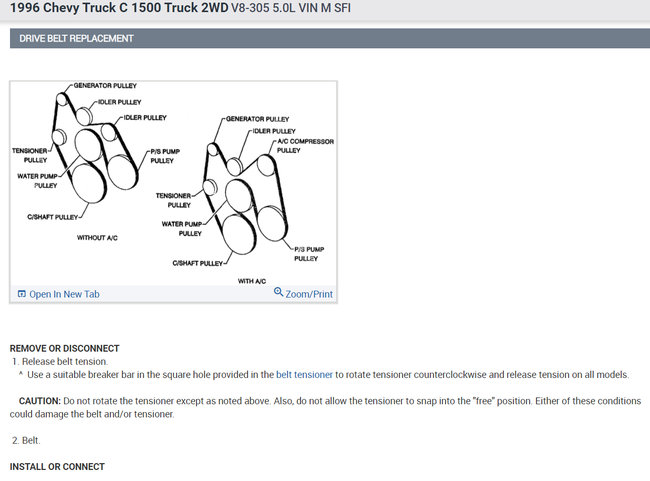 1996 Chevy Truck C 1500 Truck 2WD V8-305 5.0L VIN M SFI

DRIVE BELT REPLACEMENT

GENERATOR PULLEY
IDLER PULLEY
IDLER PULLEY
TENSIONER PULLEY
P/S PUMP PULLEY
WATER PUMP PULLEY
C/SHAFT PULLEY
WITHOUT A/C

GENERATOR PULLEY
IDLER PULLEY
A/C COMPRESSOR PULLEY
TENSIONER PULLEY
WATER PUMP PULLEY
P/S PUMP PULLEY
C/SHAFT PULLEY
WITH A/C

Open In New Tab
Zoom/Print

REMOVE OR DISCONNECT
1. Release belt tension.
^ Use a suitable breaker bar in the square hole provided in the belt tensioner to rotate tensioner counterclockwise and release tension on all models.

CAUTION: Do not rotate the tensioner except as noted above. Also, do not allow the tensioner to snap into the "free" position. Either of these conditions could damage the belt and/or tensioner.

2. Belt.

INSTALL OR CONNECT