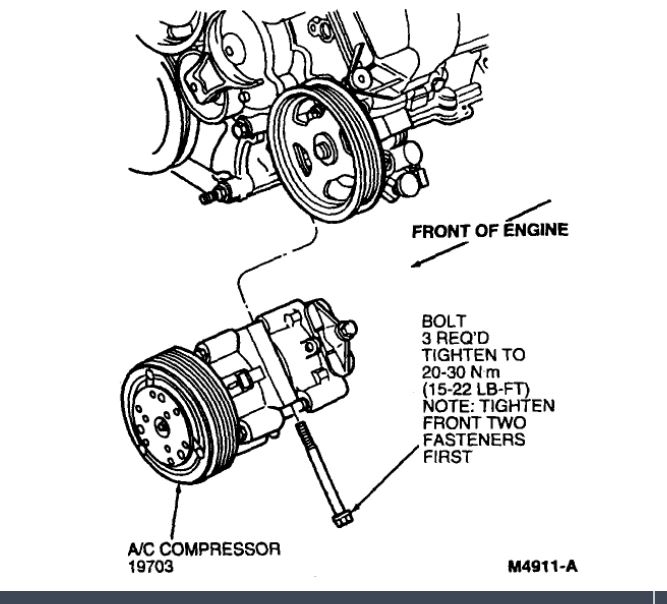 FRONT OF ENGINE

BOLT
3 REQ'D
TIGHTEN TO
20-30 N·m
(15-22 LB-FT)
NOTE: TIGHTEN
FRONT TWO
FASTENERS
FIRST

A/C COMPRESSOR
19703

M4911-A