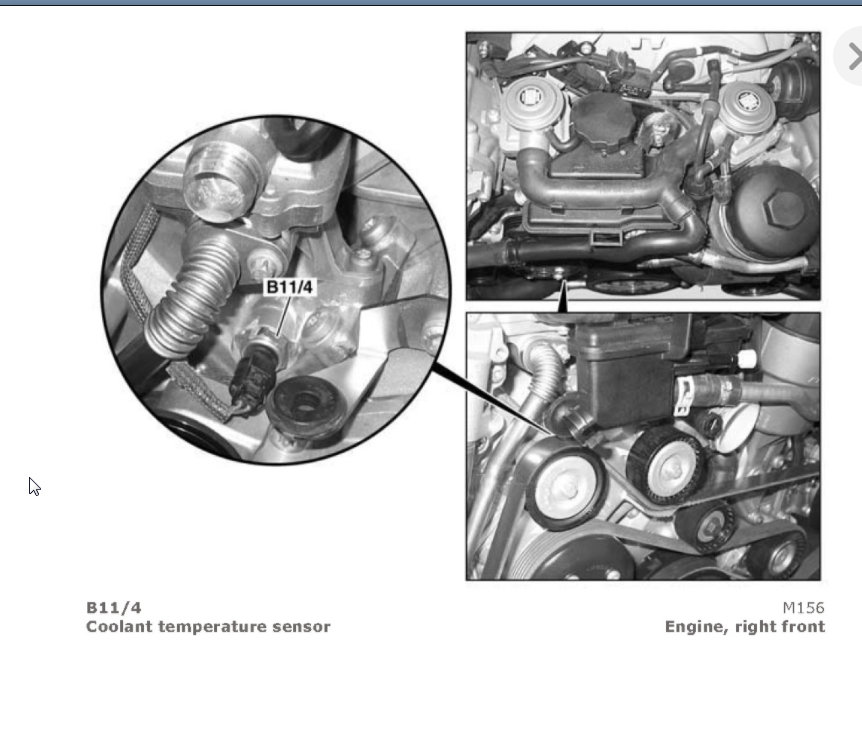 B11/4

B11/4
Coolant temperature sensor

M156
Engine, right front