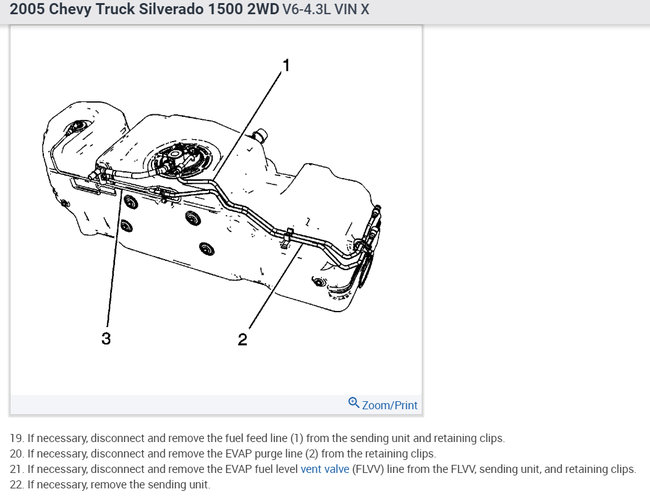 2005 Chevy Truck Silverado 1500 2WD V6-4.3L VIN X

1

3

2

Zoom/Print

19. If necessary, disconnect and remove the fuel feed line (1) from the sending unit and retaining clips.
20. If necessary, disconnect and remove the EVAP purge line (2) from the retaining clips.
21. If necessary, disconnect and remove the EVAP fuel level vent valve (FLVV) line from the FLVV, sending unit, and retaining clips.
22. If necessary, remove the sending unit.