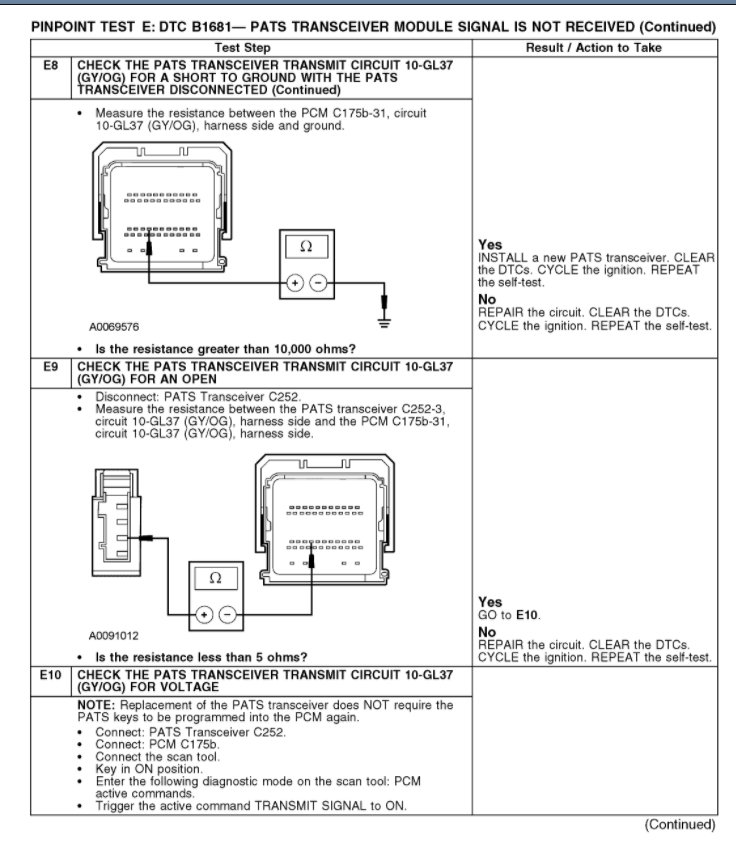 PINPOINT TEST E: DTC B1681— PATS TRANSCEIVER MODULE SIGNAL IS NOT RECEIVED (Continued)

| | Test Step | Result / Action to Take |
|---|---|---|
| E8 | CHECK THE PATS TRANSCEIVER TRANSMIT CIRCUIT 10-GL37 (GY/OG) FOR A SHORT TO GROUND WITH THE PATS TRANSCEIVER DISCONNECTED (Continued) | |
| | • Measure the resistance between the PCM C175b-31, circuit 10-GL37 (GY/OG), harness side and ground. $\Omega$ + − A0069576 • Is the resistance greater than 10,000 ohms? | Yes INSTALL a new PATS transceiver. CLEAR the DTCs. CYCLE the ignition. REPEAT the self-test. No REPAIR the circuit. CLEAR the DTCs. CYCLE the ignition. REPEAT the self-test. |
| E9 | CHECK THE PATS TRANSCEIVER TRANSMIT CIRCUIT 10-GL37 (GY/OG) FOR AN OPEN | |
| | • Disconnect: PATS Transceiver C252. • Measure the resistance between the PATS transceiver C252-3, circuit 10-GL37 (GY/OG), harness side and the PCM C175b-31, circuit 10-GL37 (GY/OG), harness side. $\Omega$ + − A0091012 • Is the resistance less than 5 ohms? | Yes GO to E10. No REPAIR the circuit. CLEAR the DTCs. CYCLE the ignition. REPEAT the self-test. |
| E10 | CHECK THE PATS TRANSCEIVER TRANSMIT CIRCUIT 10-GL37 (GY/OG) FOR VOLTAGE | |
| | NOTE: Replacement of the PATS transceiver does NOT require the PATS keys to be programmed into the PCM again. • Connect: PATS Transceiver C252. • Connect: PCM C175b. • Connect the scan tool. • Key in ON position. • Enter the following diagnostic mode on the scan tool: PCM active commands. • Trigger the active command TRANSMIT SIGNAL to ON. | |

(Continued)