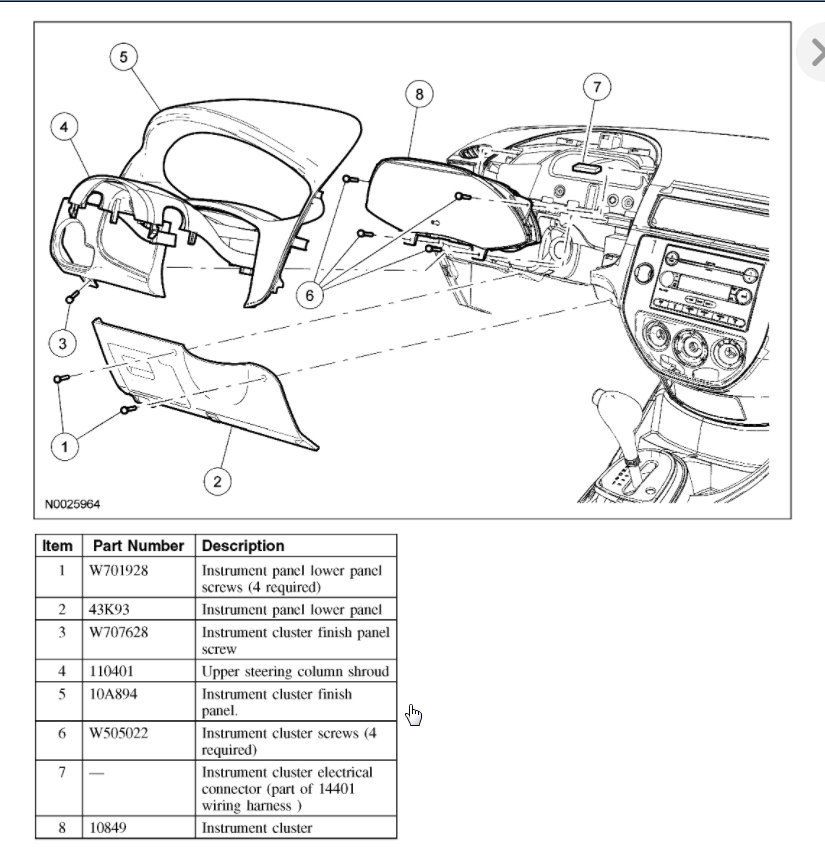 5
4
8
7
6
3
1
2
N0025964

| Item | Part Number | Description |
|---|---|---|
| 1 | W701928 | Instrument panel lower panel screws (4 required) |
| 2 | 43K93 | Instrument panel lower panel |
| 3 | W707628 | Instrument cluster finish panel screw |
| 4 | 110401 | Upper steering column shroud |
| 5 | 10A894 | Instrument cluster finish panel. |
| 6 | W505022 | Instrument cluster screws (4 required) |
| 7 | — | Instrument cluster electrical connector (part of 14401 wiring harness ) |
| 8 | 10849 | Instrument cluster |