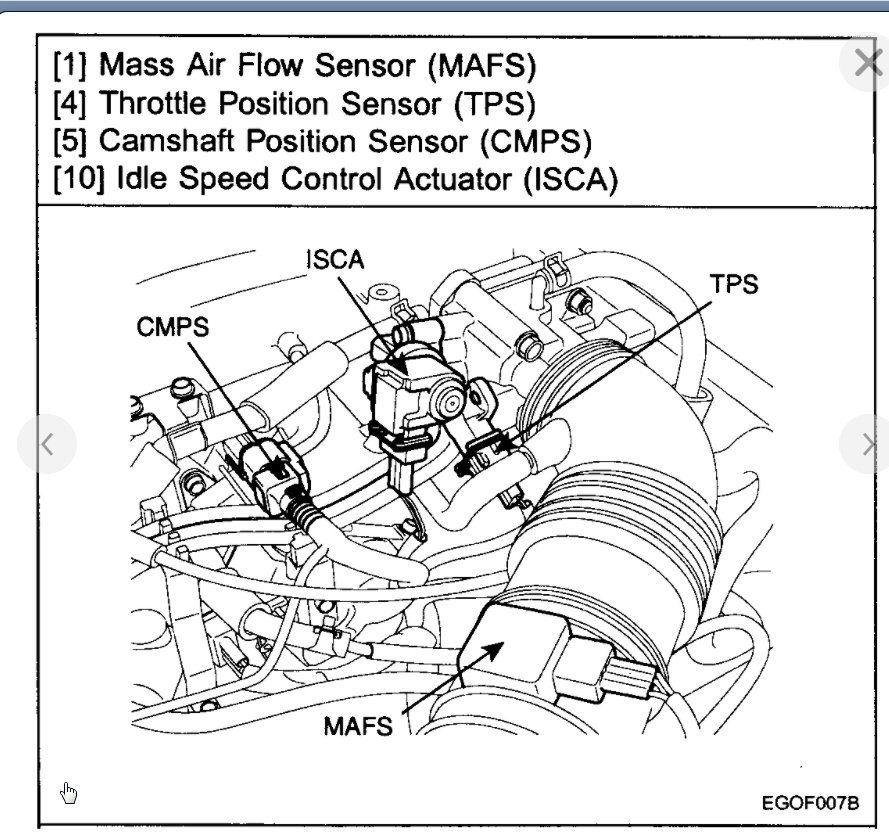 [1] Mass Air Flow Sensor (MAFS)
[4] Throttle Position Sensor (TPS)
[5] Camshaft Position Sensor (CMPS)
[10] Idle Speed Control Actuator (ISCA)

ISCA
TPS
CMPS
MAFS
EGOF007B