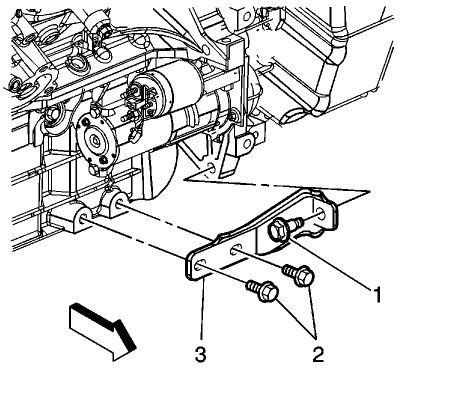 1
3
2