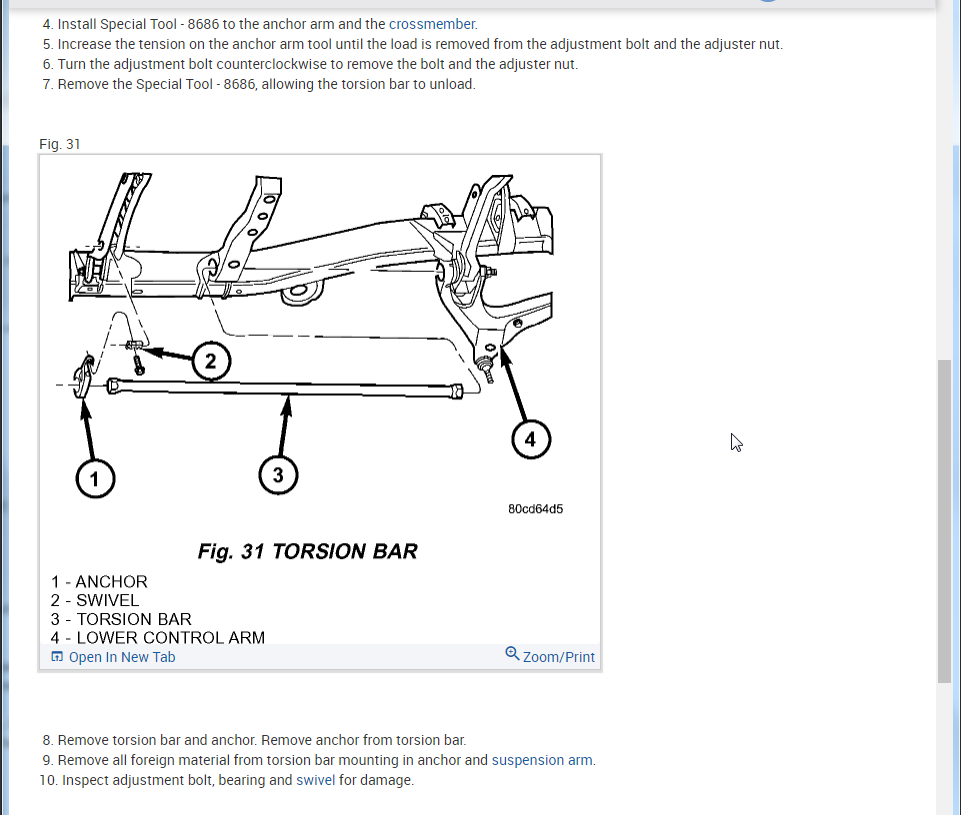 4. Install Special Tool - 8686 to the anchor arm and the crossmember.
5. Increase the tension on the anchor arm tool until the load is removed from the adjustment bolt and the adjuster nut.
6. Turn the adjustment bolt counterclockwise to remove the bolt and the adjuster nut.
7. Remove the Special Tool - 8686, allowing the torsion bar to unload.

Fig. 31

2

4

1

3

80cd64d5

Fig. 31 TORSION BAR

1 - ANCHOR
2 - SWIVEL
3 - TORSION BAR
4 - LOWER CONTROL ARM

Open In New Tab

Zoom/Print

8. Remove torsion bar and anchor. Remove anchor from torsion bar.
9. Remove all foreign material from torsion bar mounting in anchor and suspension arm.
10. Inspect adjustment bolt, bearing and swivel for damage.