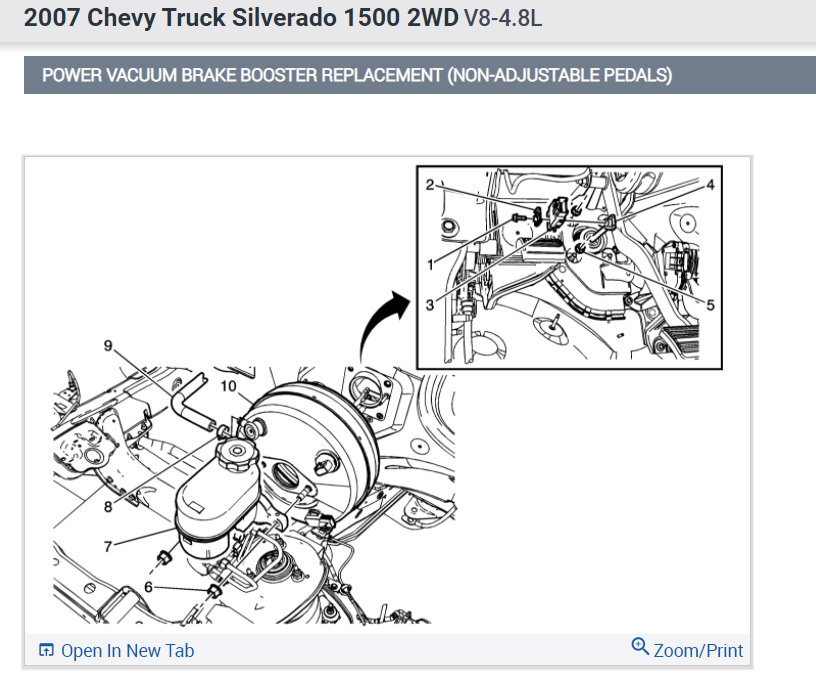 2007 Chevy Truck Silverado 1500 2WD V8-4.8L

POWER VACUUM BRAKE BOOSTER REPLACEMENT (NON-ADJUSTABLE PEDALS)

2
4
1
3
5
9
10
8
7
6

Open In New Tab

Zoom/Print