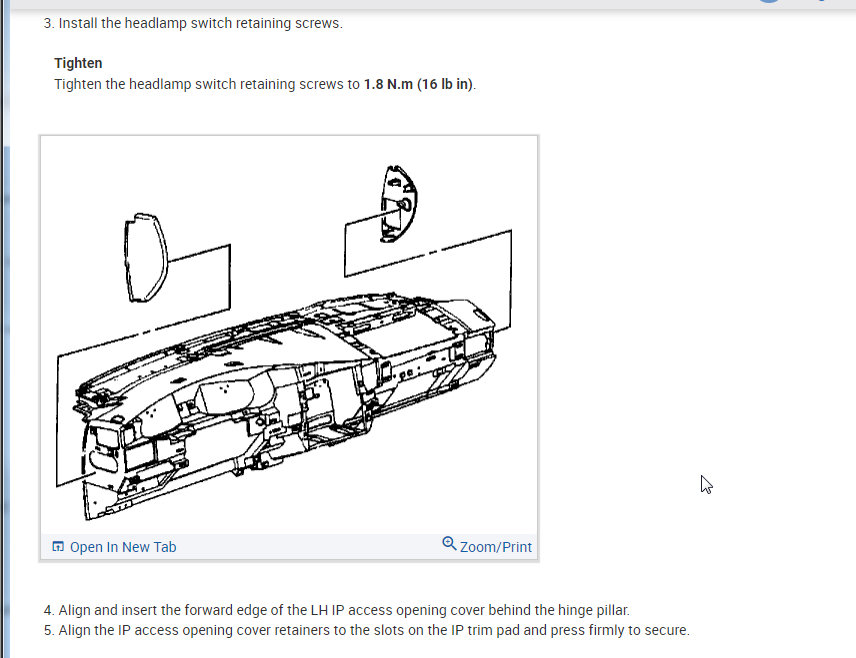 3. Install the headlamp switch retaining screws.

Tighten
Tighten the headlamp switch retaining screws to 1.8 N.m (16 lb in).

Open In New Tab
Zoom/Print

4. Align and insert the forward edge of the LH IP access opening cover behind the hinge pillar.
5. Align the IP access opening cover retainers to the slots on the IP trim pad and press firmly to secure.