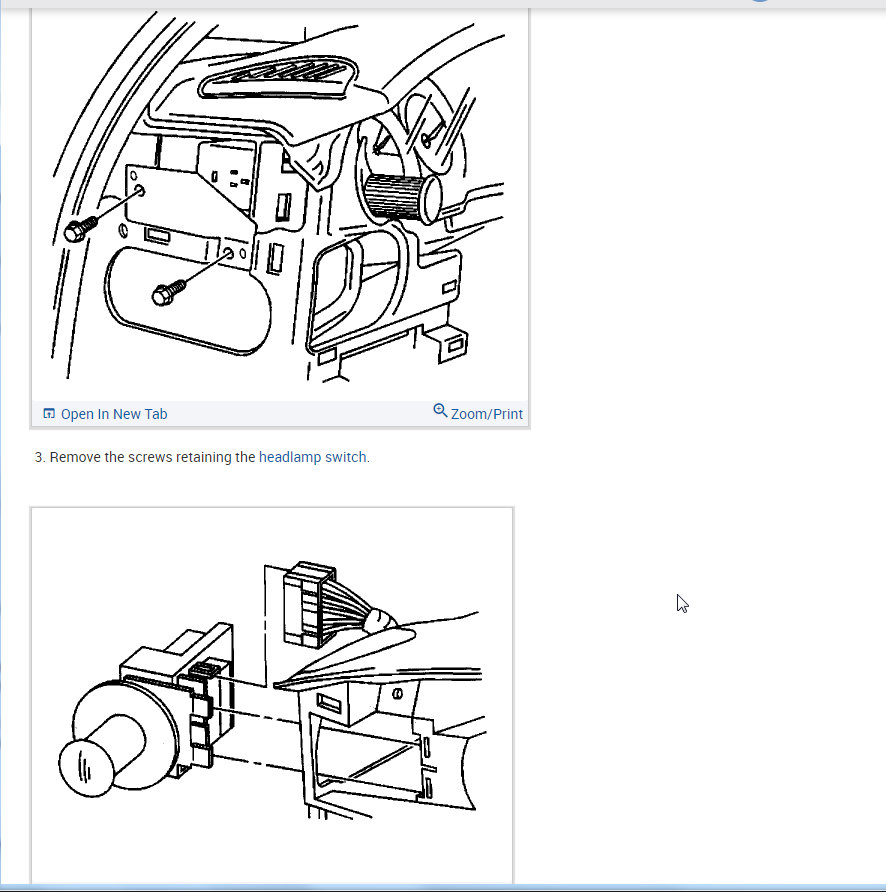 Open In New Tab

Zoom/Print

3. Remove the screws retaining the headlamp switch.