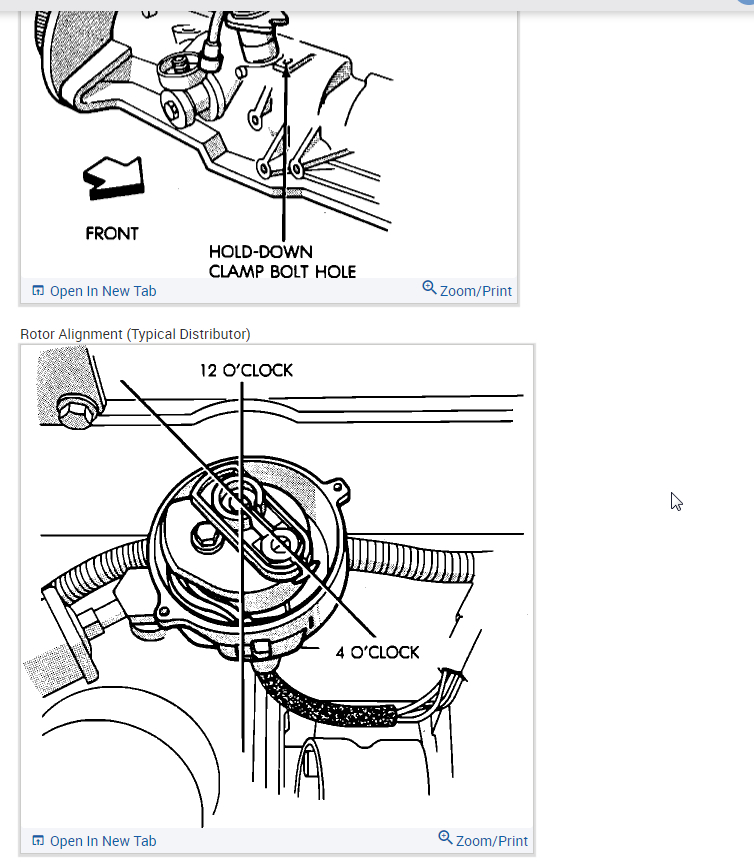 FRONT

HOLD-DOWN CLAMP BOLT HOLE

Open In New Tab

Zoom/Print

Rotor Alignment (Typical Distributor)

12 O'CLOCK

4 O'CLOCK

Open In New Tab

Zoom/Print