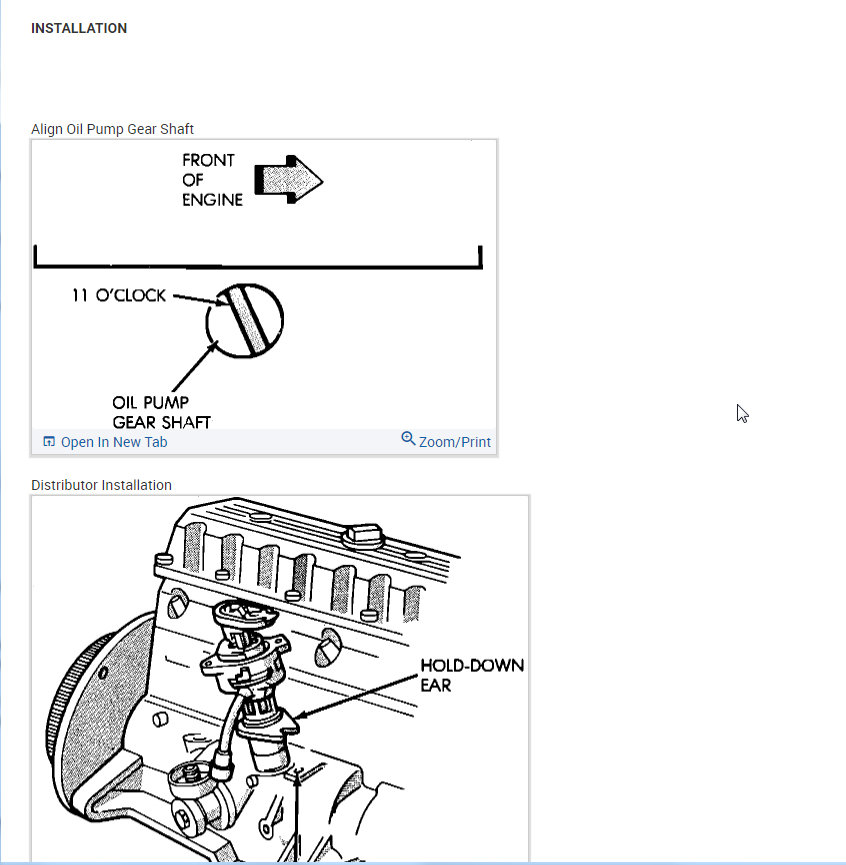 INSTALLATION

Align Oil Pump Gear Shaft

FRONT OF ENGINE

11 O'CLOCK

OIL PUMP GEAR SHAFT

Open In New Tab

Zoom/Print

Distributor Installation

HOLD-DOWN EAR