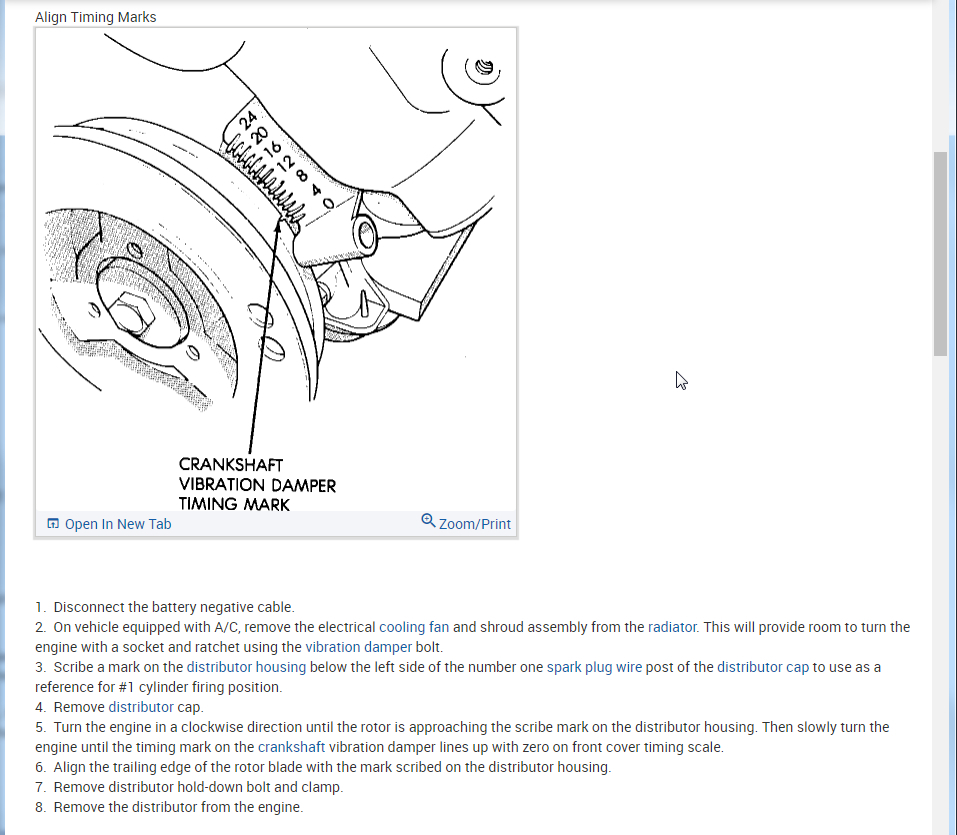 Align Timing Marks

24
20
16
12
8
4
0

CRANKSHAFT VIBRATION DAMPER TIMING MARK

Open In New Tab

Zoom/Print

1. Disconnect the battery negative cable.
2. On vehicle equipped with A/C, remove the electrical cooling fan and shroud assembly from the radiator. This will provide room to turn the engine with a socket and ratchet using the vibration damper bolt.
3. Scribe a mark on the distributor housing below the left side of the number one spark plug wire post of the distributor cap to use as a reference for #1 cylinder firing position.
4. Remove distributor cap.
5. Turn the engine in a clockwise direction until the rotor is approaching the scribe mark on the distributor housing. Then slowly turn the engine until the timing mark on the crankshaft vibration damper lines up with zero on front cover timing scale.
6. Align the trailing edge of the rotor blade with the mark scribed on the distributor housing.
7. Remove distributor hold-down bolt and clamp.
8. Remove the distributor from the engine.