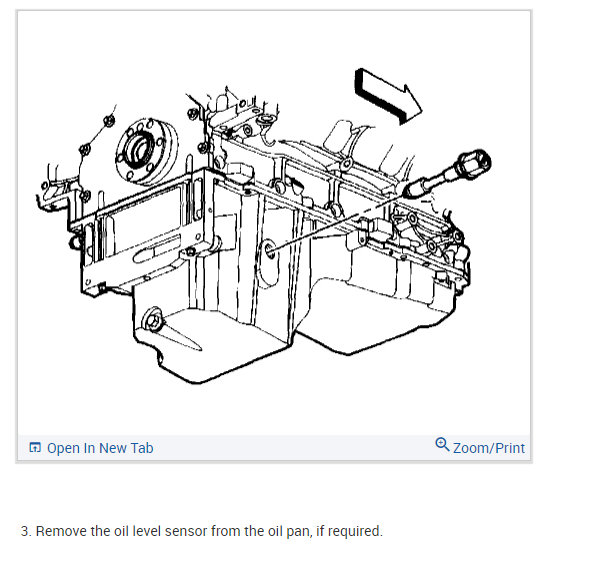 Open In New Tab

Zoom/Print

3. Remove the oil level sensor from the oil pan, if required.