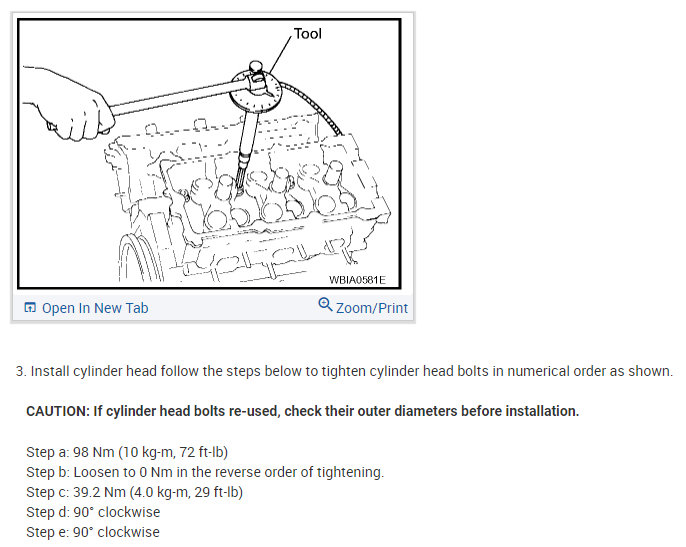 Tool

WBIA0581E

Open In New Tab

Zoom/Print

3. Install cylinder head follow the steps below to tighten cylinder head bolts in numerical order as shown.

CAUTION: If cylinder head bolts re-used, check their outer diameters before installation.

Step a: 98 Nm (10 kg-m, 72 ft-lb)
Step b: Loosen to 0 Nm in the reverse order of tightening.
Step c: 39.2 Nm (4.0 kg-m, 29 ft-lb)
Step d: 90° clockwise
Step e: 90° clockwise