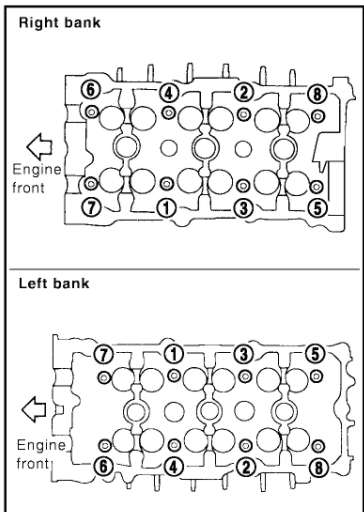 Right bank

6 4 2 8

Engine front

7 1 3 5

Left bank

7 1 3 5

Engine front

6 4 2 8