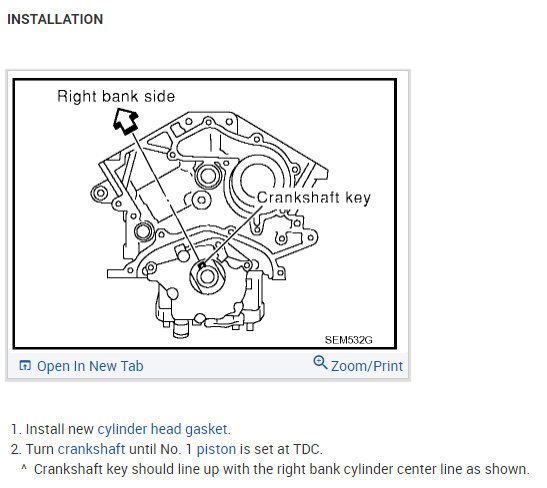 INSTALLATION

Right bank side

Crankshaft key

SEM532G

Open In New Tab

Zoom/Print

1. Install new cylinder head gasket.
2. Turn crankshaft until No. 1 piston is set at TDC.
^ Crankshaft key should line up with the right bank cylinder center line as shown.