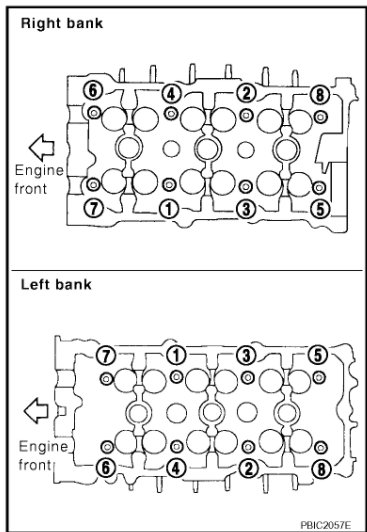 Right bank

6 4 2 8

Engine front

7 1 3 5

Left bank

7 1 3 5

Engine front

6 4 2 8

PBIC2057E